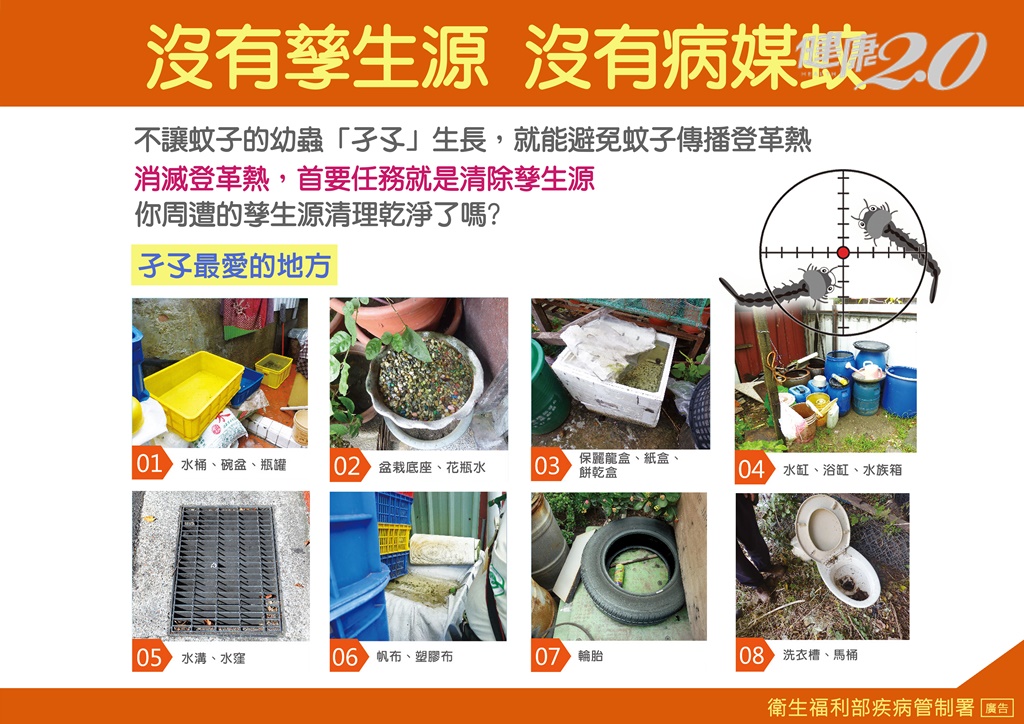 沒有孳生源 沒有病媒蚊

健康2.0

不讓蚊子的幼蟲「孑孓」生長，就能避免蚊子傳播登革熱
消滅登革熱，首要任務就是清除孳生源
你周遭的孳生源清理乾淨了嗎?

孑孓最愛的地方

01 水桶、碗盆、瓶罐

02 盆栽底座、花瓶水

03 保麗龍盒、紙盒、餅乾盒

04 水缸、浴缸、水族箱

05 水溝、水窪

06 帆布、塑膠布

07 輪胎

08 洗衣槽、馬桶

衛生福利部疾病管制署 廣告