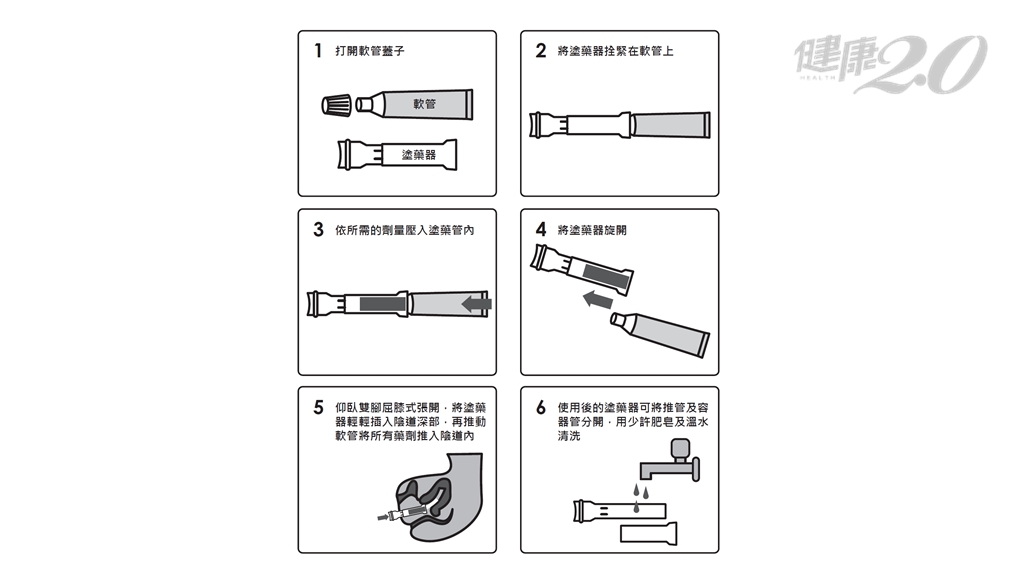 健康2.0
HEALTH

1 打開軟管蓋子

軟管

塗藥器

2 將塗藥器拴緊在軟管上

3 依所需的劑量壓入塗藥管內

4 將塗藥器旋開

5 仰臥雙腳屈膝式張開，將塗藥器輕輕插入陰道深部，再推動軟管將所有藥劑推入陰道內

6 使用後的塗藥器可將推管及容器管分開，用少許肥皂及溫水清洗