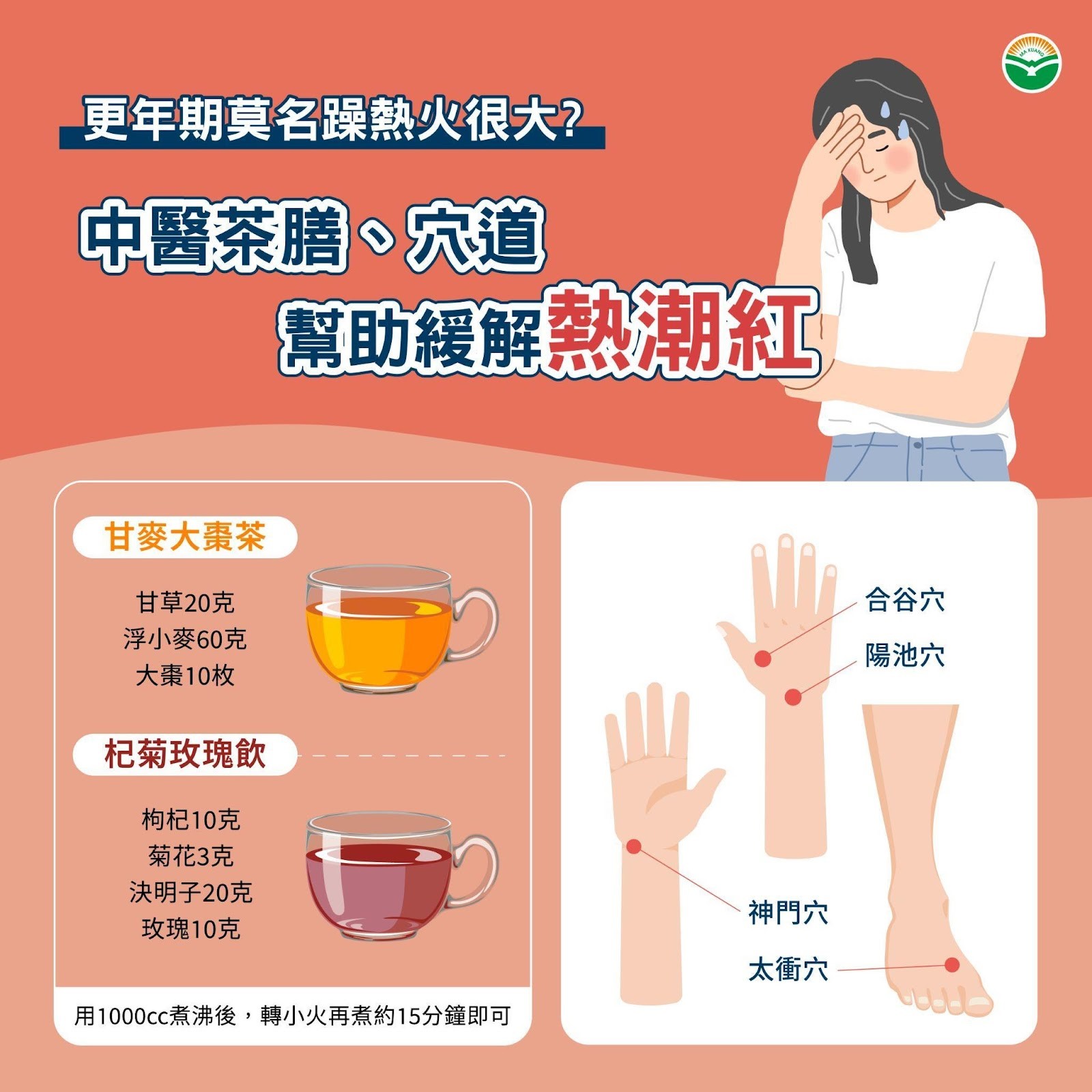 MA KUANG

更年期莫名躁熱火很大?

中醫茶膳、穴道
幫助緩解熱潮紅

甘麥大棗茶

甘草20克
浮小麥60克
大棗10枚

杞菊玫瑰飲

枸杞10克
菊花3克
決明子20克
玫瑰10克

用1000cc煮沸後，轉小火再煮約15分鐘即可

合谷穴
陽池穴
神門穴
太衝穴