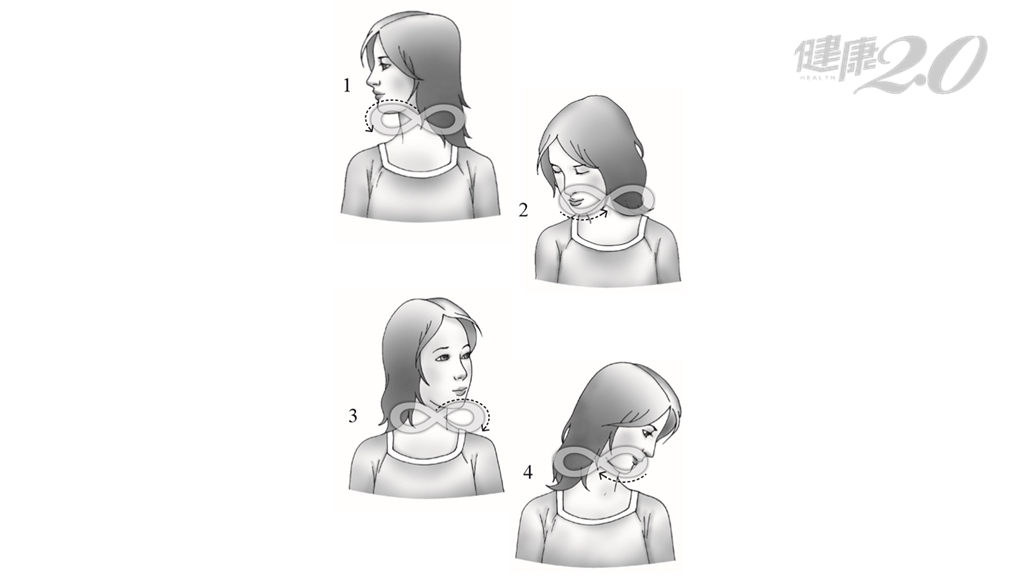 健康2.0
HEALTH

1

2

3

4