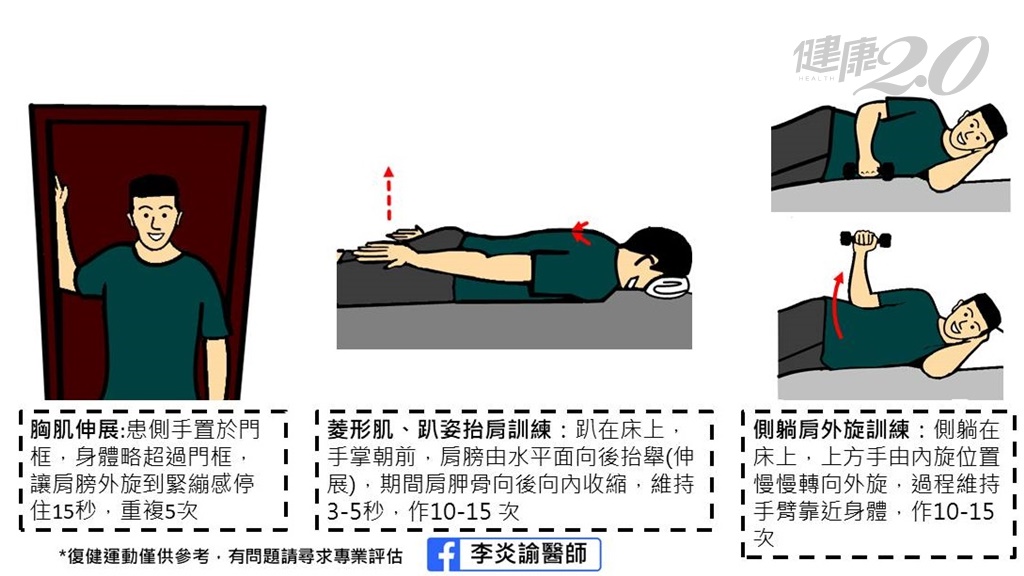 健康 HEALTH 2.0

胸肌伸展:患側手置於門框，身體略超過門框，讓肩膀外旋到緊繃感停住15秒，重複5次

菱形肌、趴姿抬肩訓練：趴在床上，手掌朝前，肩膀由水平面向後抬舉(伸展)，期間肩胛骨向後向內收縮，維持3-5秒，作10-15 次

側躺肩外旋訓練：側躺在床上，上方手由內旋位置慢慢轉向外旋，過程維持手臂靠近身體，作10-15次

*復健運動僅供參考，有問題請尋求專業評估

李炎諭醫師