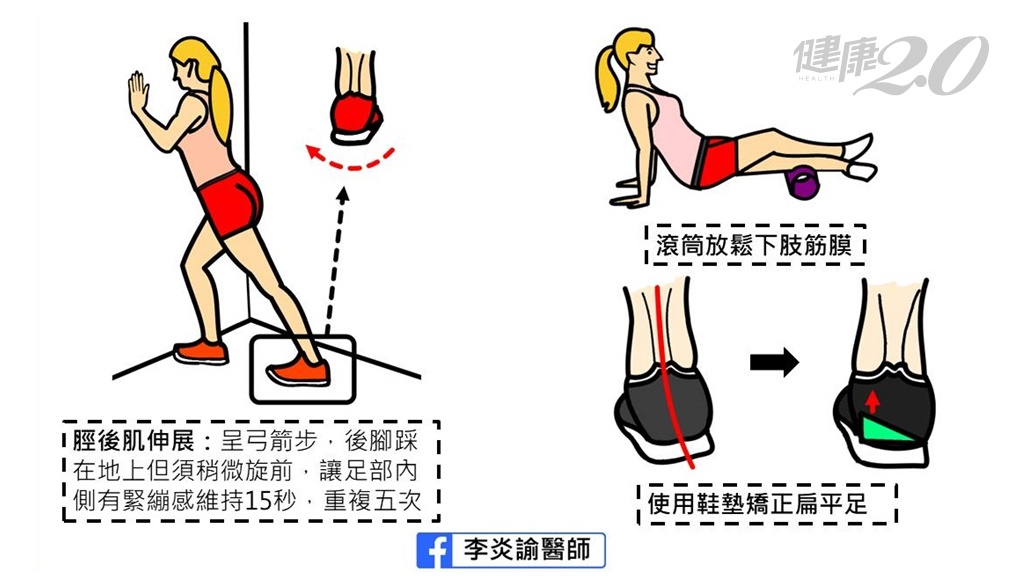 健康2.0
HEALTH

滾筒放鬆下肢筋膜

脛後肌伸展：呈弓箭步，後腳踩在地上但須稍微旋前，讓足部內側有緊繃感維持15秒，重複五次

使用鞋墊矯正扁平足

李炎諭醫師