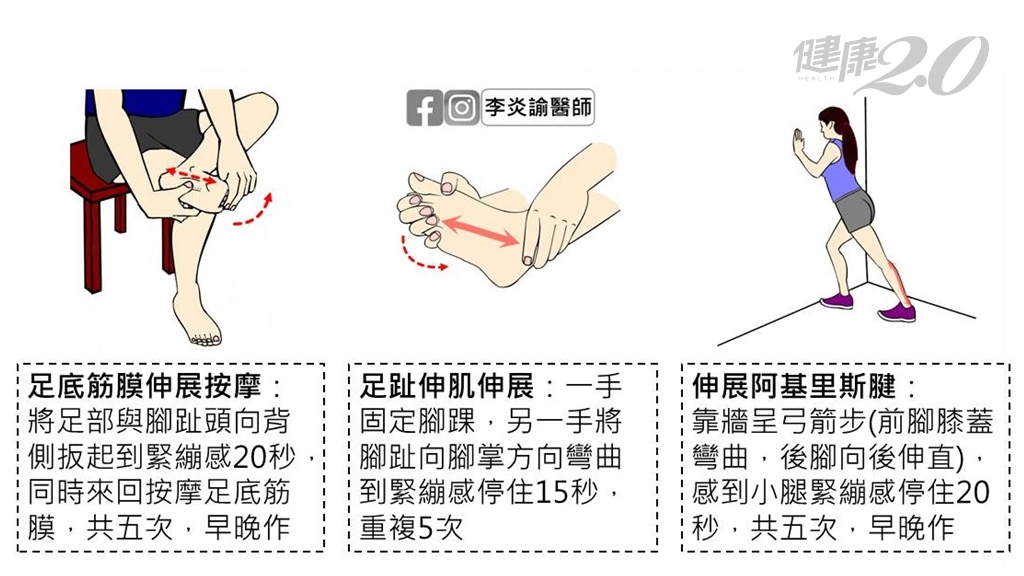 健康2.0
HEALTH

李炎諭醫師

足底筋膜伸展按摩：將足部與腳趾頭向背側扳起到緊繃感20秒，同時來回按摩足底筋膜，共五次，早晚作

足趾伸肌伸展：一手固定腳踝，另一手將腳趾向腳掌方向彎曲到緊繃感停住15秒，重複5次

伸展阿基里斯腱：靠牆呈弓箭步(前腳膝蓋彎曲，後腳向後伸直)，感到小腿緊繃感停住20秒，共五次，早晚作