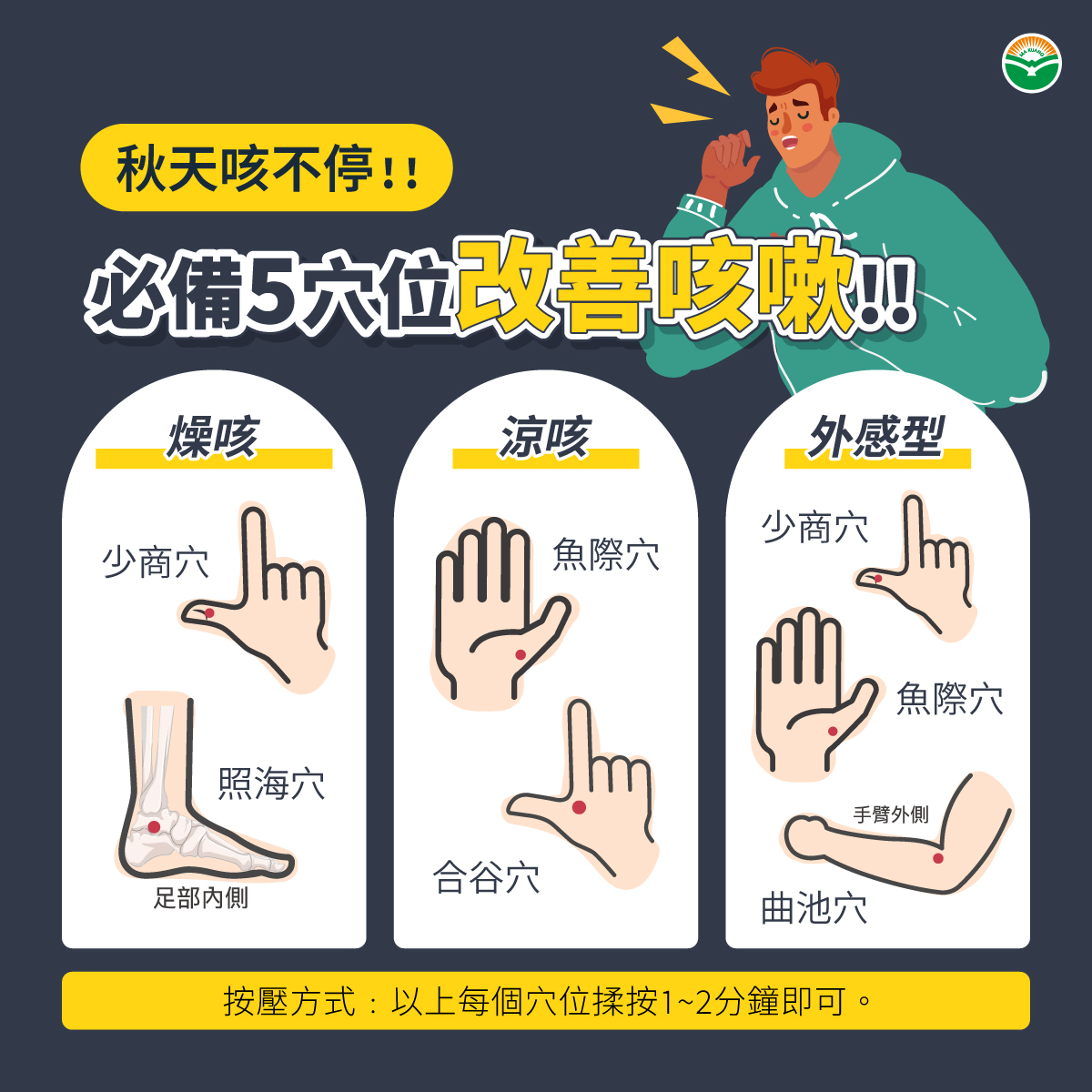 MA KUANG

秋天咳不停!!

必備5穴位改善咳嗽!!

燥咳

少商穴

照海穴

足部內側

涼咳

魚際穴

合谷穴

外感型

少商穴

魚際穴

手臂外側

曲池穴

按壓方式：以上每個穴位揉按1~2分鐘即可。