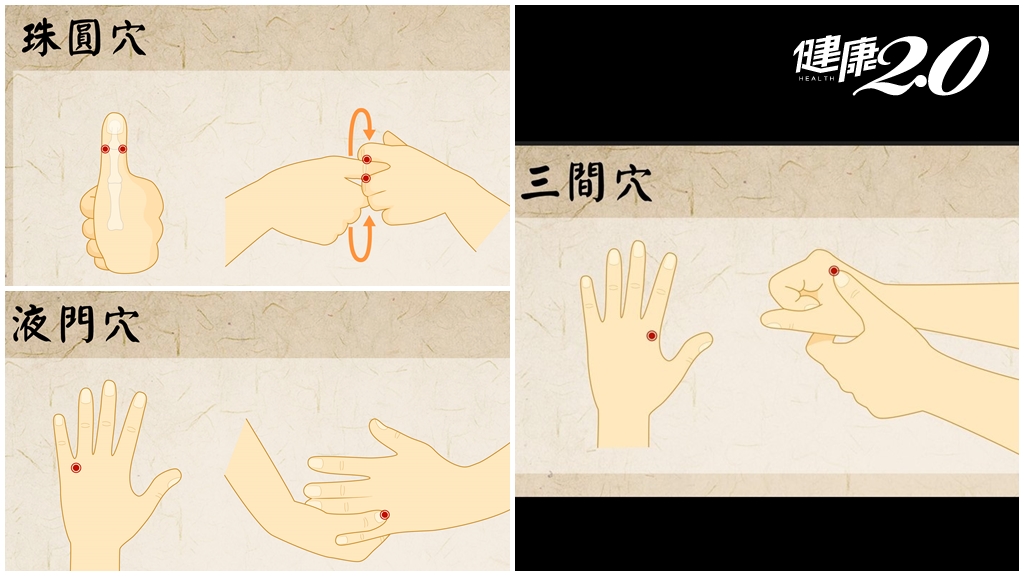 珠圓穴

液門穴

健康 HEALTH 2.0

三間穴