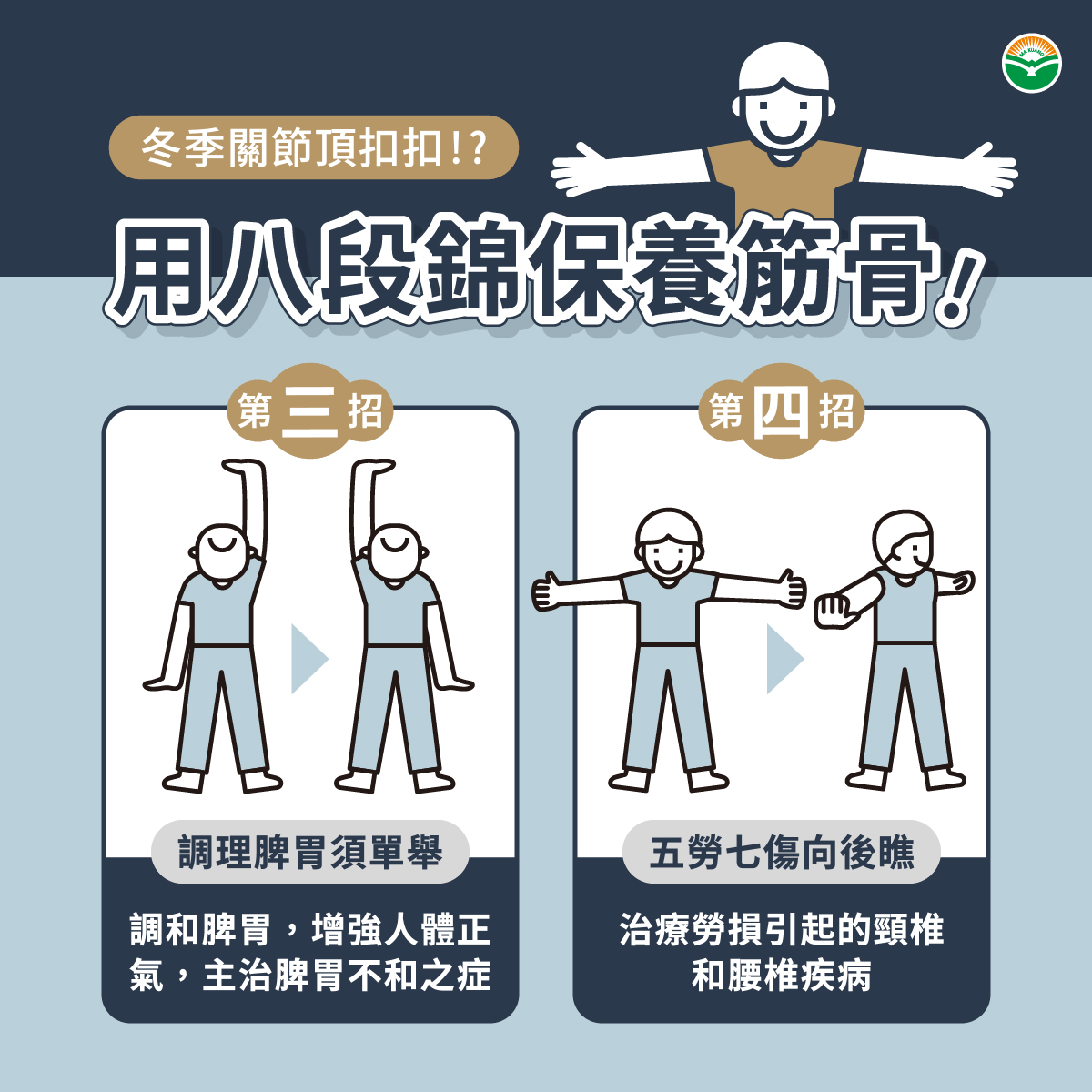 冬季關節頂扣扣!?

用八段錦保養筋骨!

第三招

調理脾胃須單舉

調和脾胃，增強人體正氣，主治脾胃不和之症

第四招

五勞七傷向後瞧

治療勞損引起的頸椎和腰椎疾病