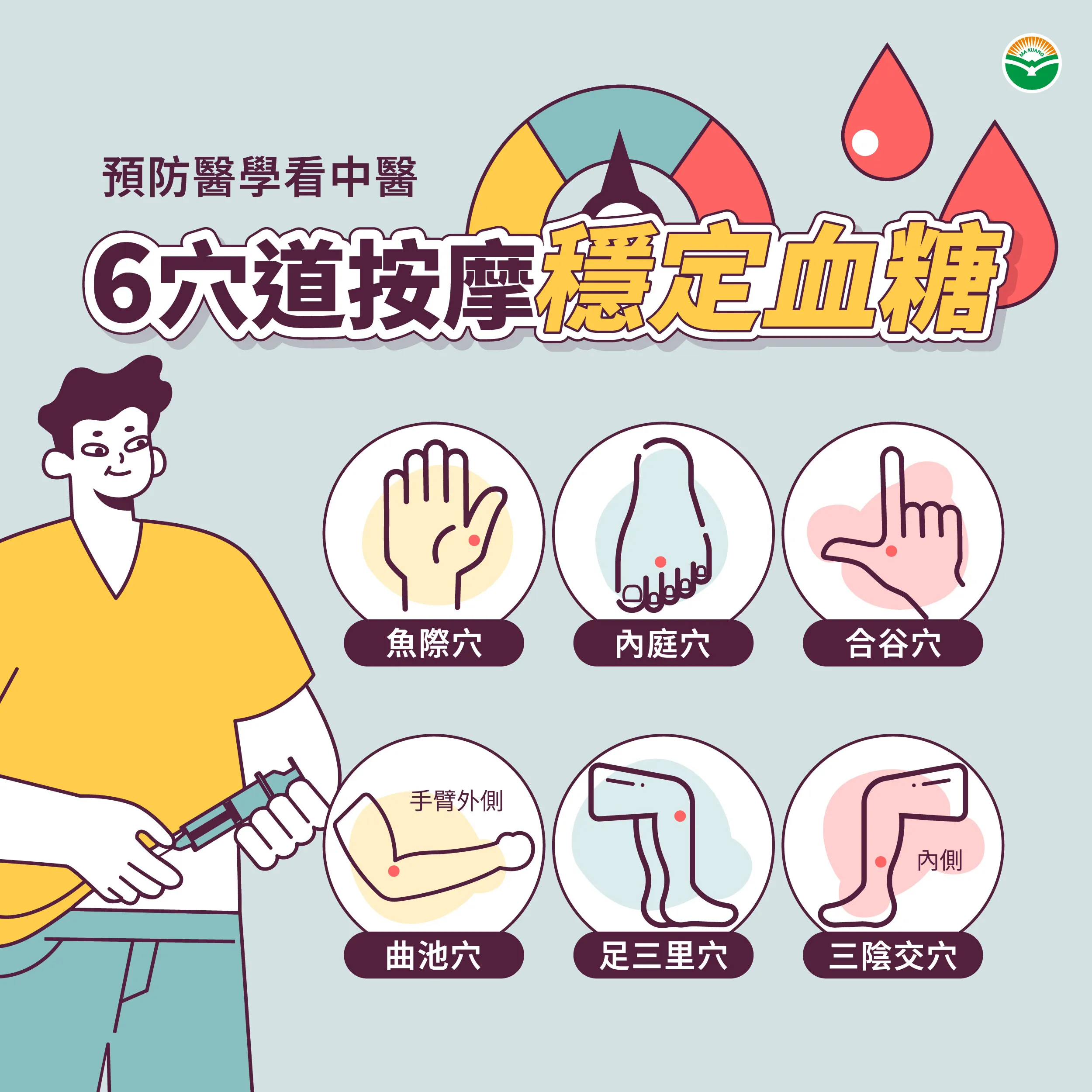 MA KUANG

預防醫學看中醫

6穴道按摩穩定血糖

魚際穴

內庭穴

合谷穴

手臂外側

曲池穴

足三里穴

內側

三陰交穴