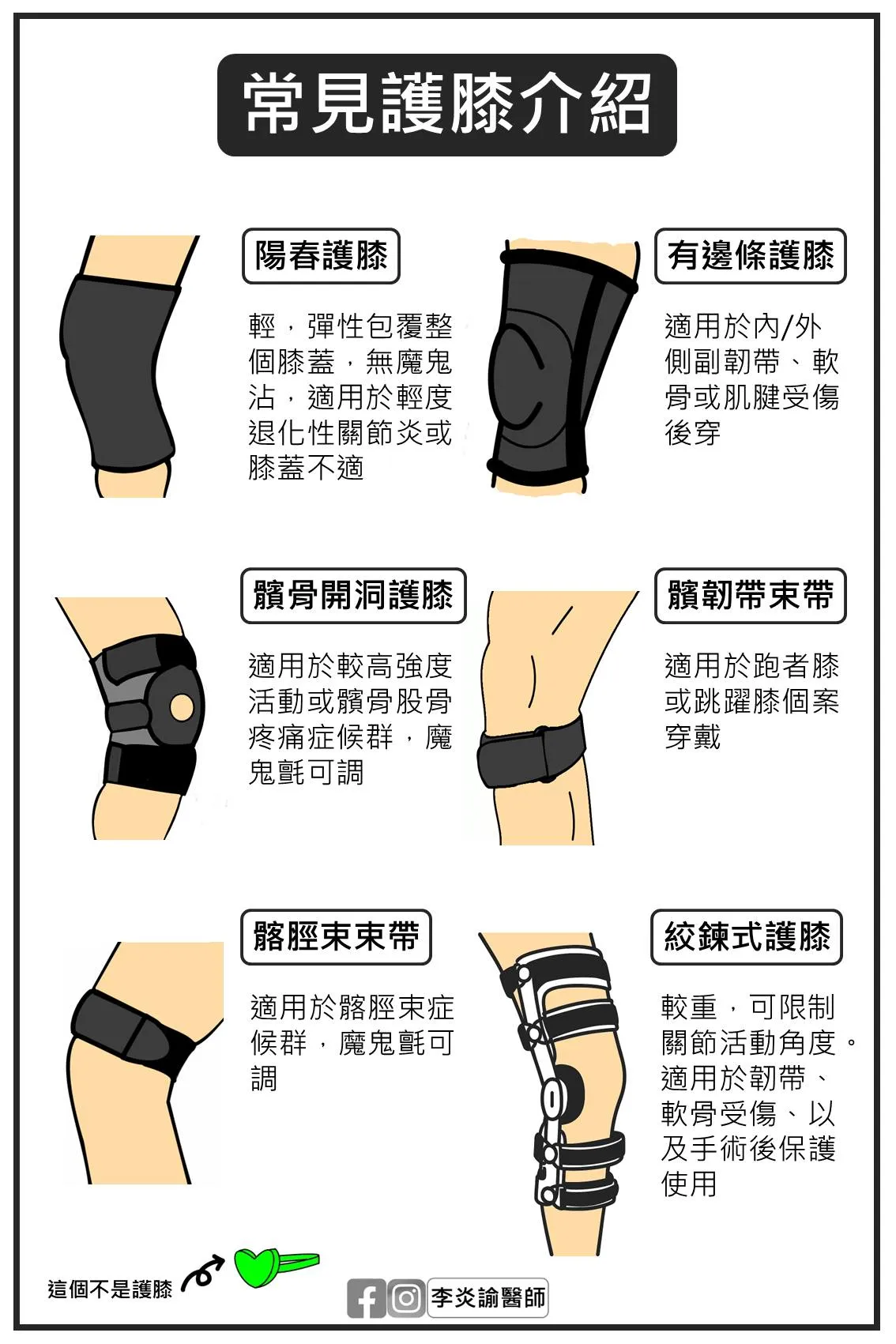 常見護膝介紹

陽春護膝

輕，彈性包覆整個膝蓋，無魔鬼沾，適用於輕度退化性關節炎或膝蓋不適

有邊條護膝

適用於內/外側副韌帶、軟骨或肌腱受傷後穿

髕骨開洞護膝

適用於較高強度活動或髕骨股骨疼痛症候群，魔鬼氈可調

髕韌帶束帶

適用於跑者膝或跳躍膝個案穿戴

髂脛束束帶

適用於髂脛束症候群，魔鬼氈可調

絞鍊式護膝

較重，可限制關節活動角度。適用於韌帶、軟骨受傷、以及手術後保護使用

這個不是護膝

李炎諭醫師