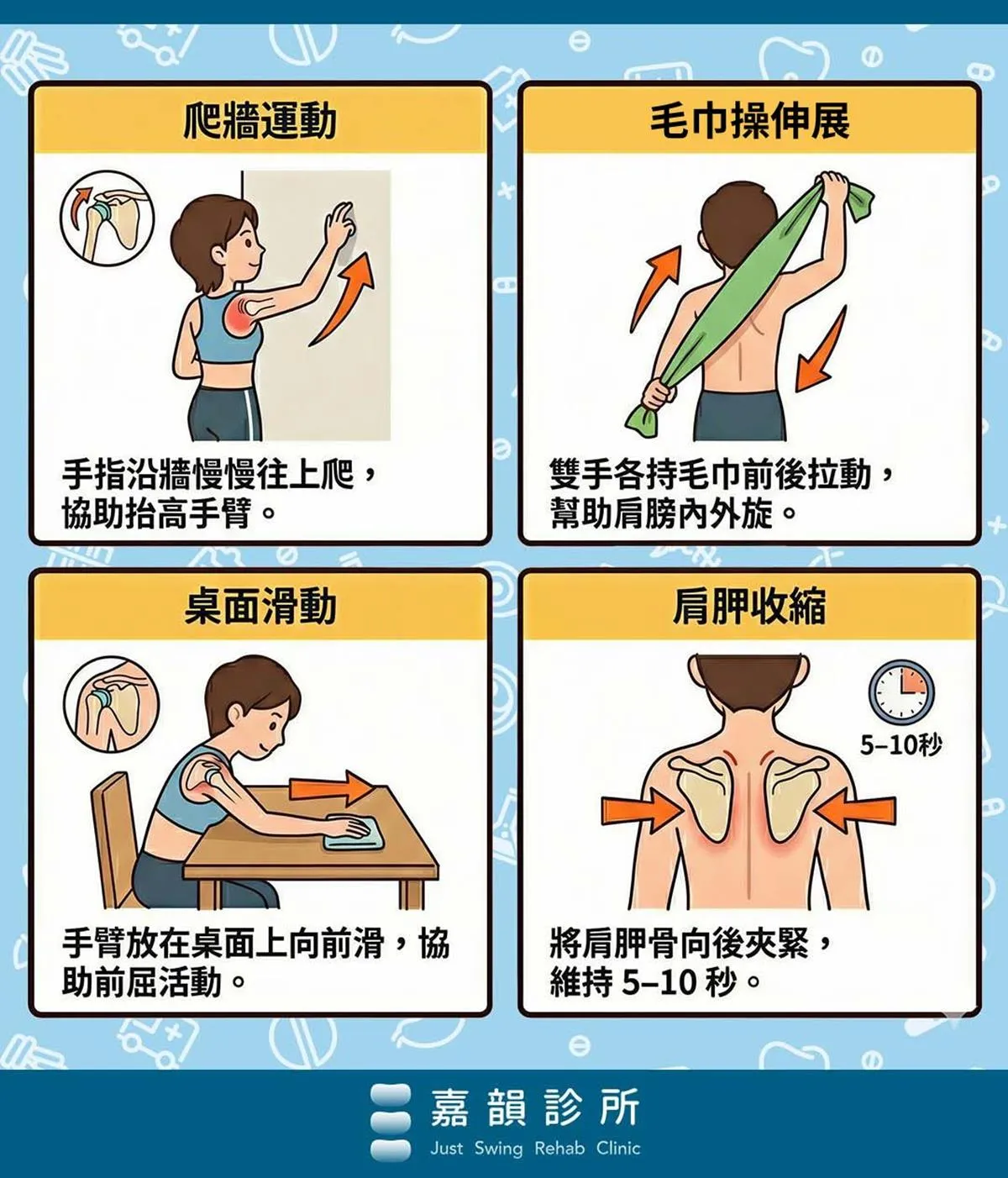 爬牆運動

手指沿牆慢慢往上爬，協助抬高手臂。

毛巾操伸展

雙手各持毛巾前後拉動，幫助肩膀內外旋。

桌面滑動

手臂放在桌面上向前滑，協助前屈活動。

肩胛收縮

5–10秒

將肩胛骨向後夾緊，維持 5–10 秒。

嘉韻診所
Just Swing Rehab Clinic