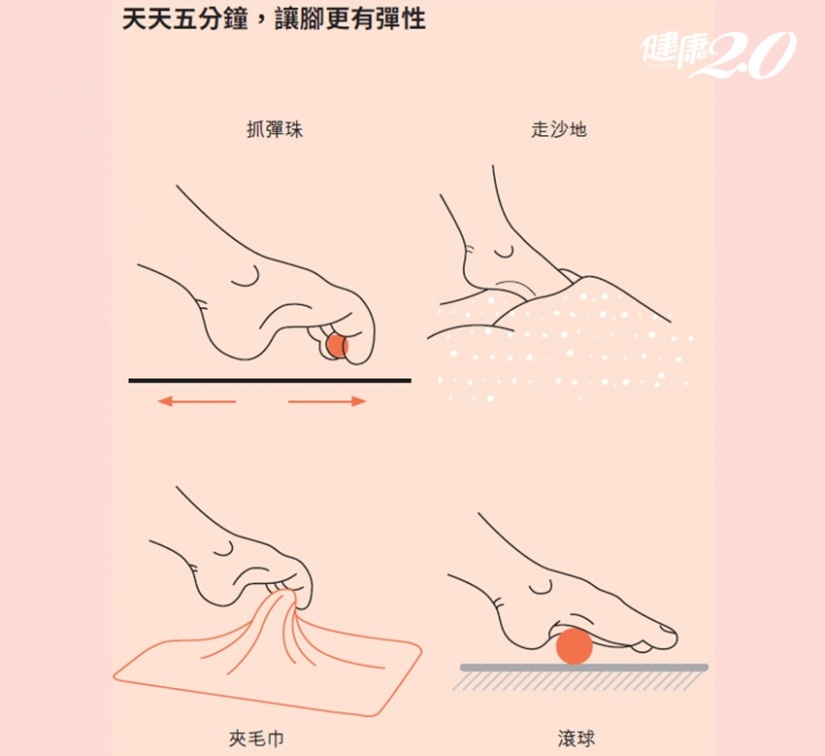 天天五分鐘，讓腳更有彈性

健康2.0

抓彈珠

走沙地

夾毛巾

滾球