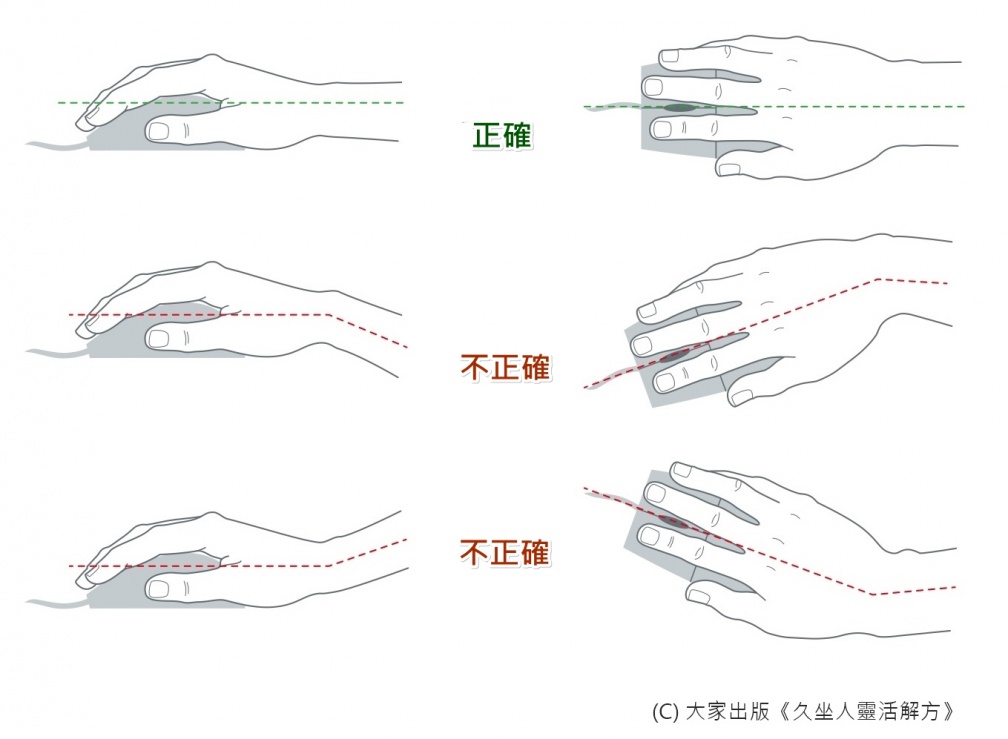 正確

不正確

不正確

(C) 大家出版《久坐人靈活解方》