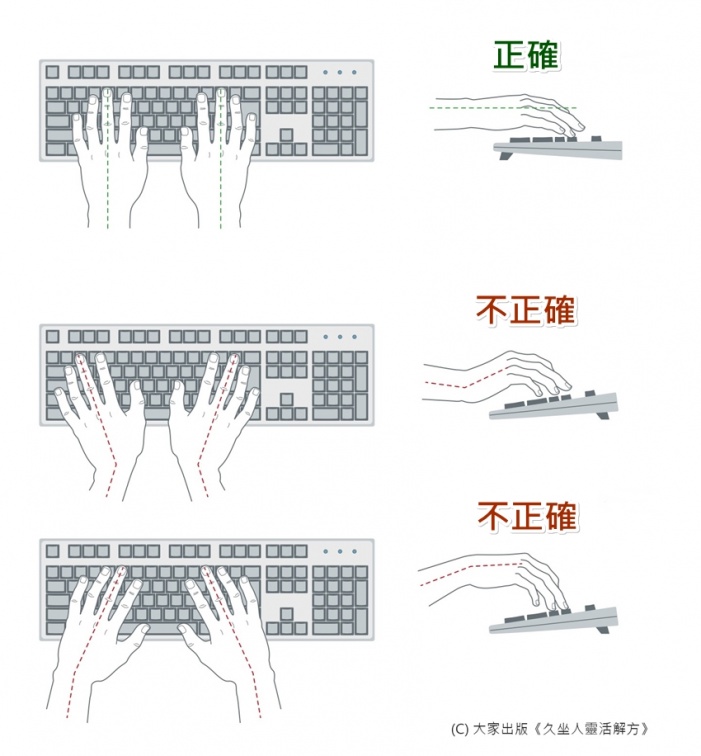 正確

不正確

不正確

(C) 大家出版《久坐人靈活解方》