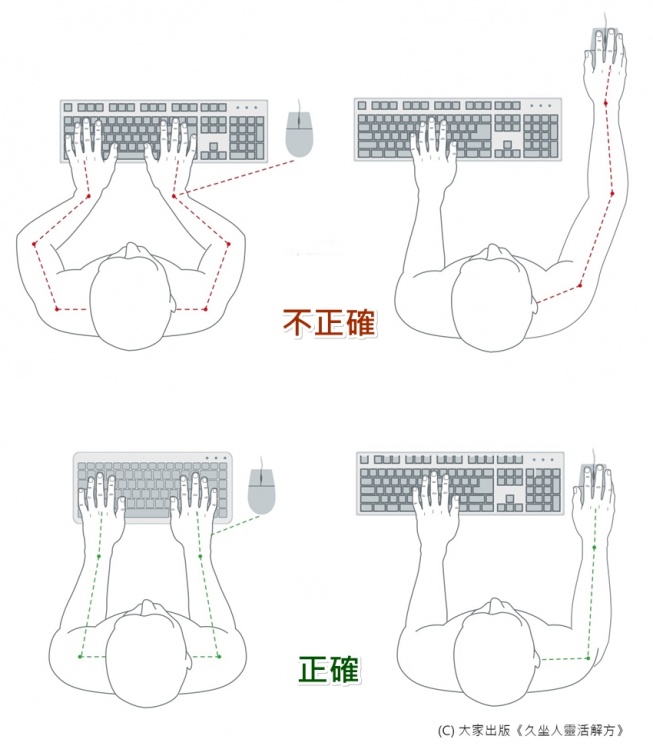 不正確

正確

(C) 大家出版《久坐人靈活解方》