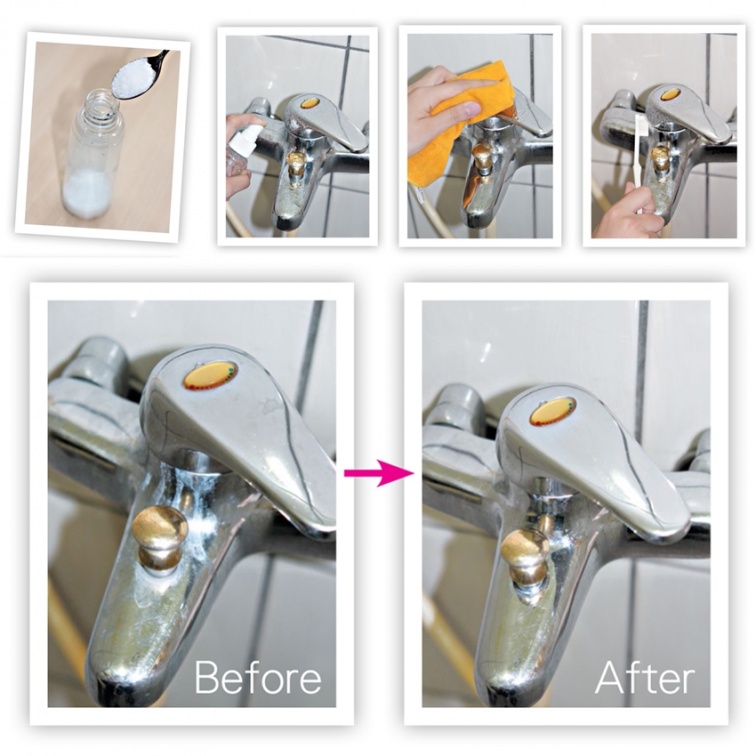 Before

After