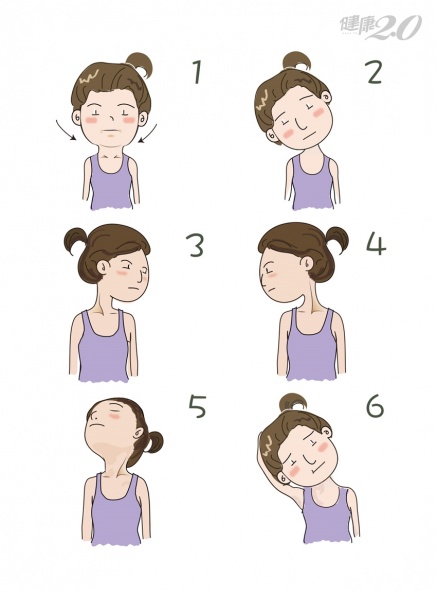 健康2.0

1

2

3

4

5

6