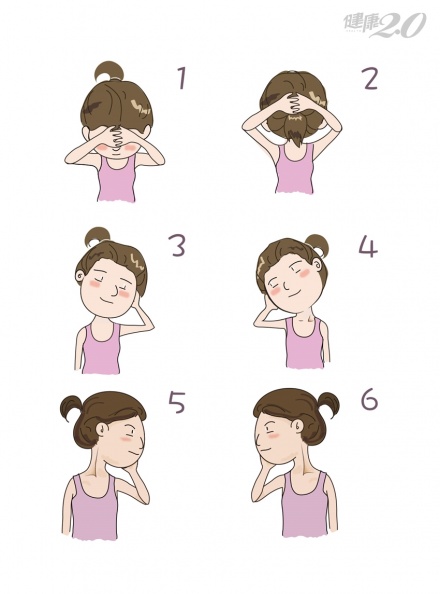 健康2.0

1

2

3

4

5

6