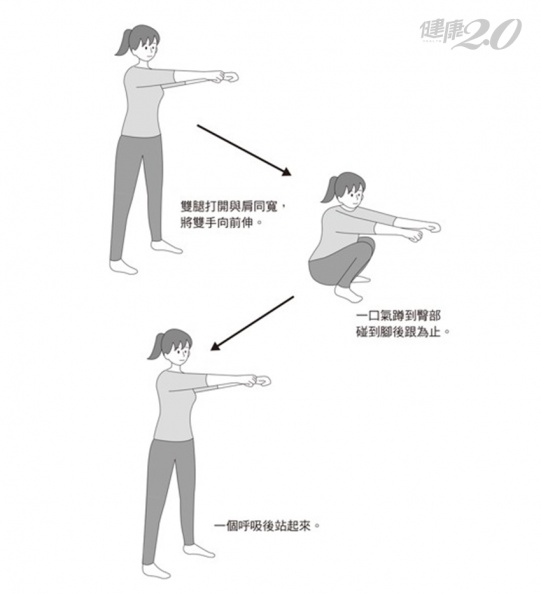 健康2.0

雙腿打開與肩同寬，將雙手向前伸。

一口氣蹲到臀部碰到腳後跟為止。

一個呼吸後站起來。