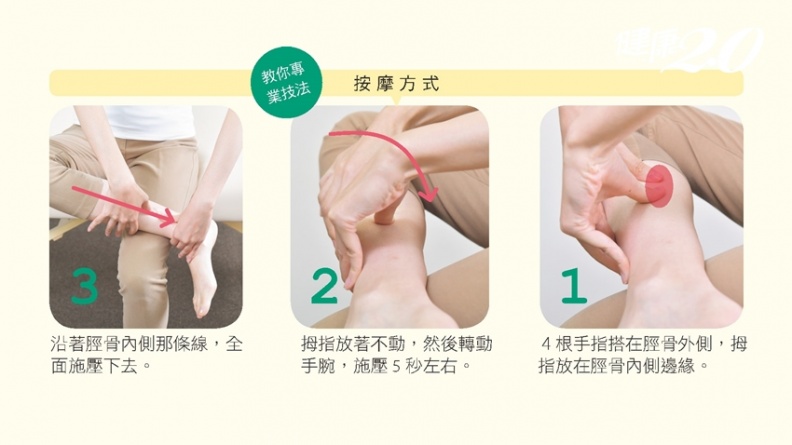 健康2.0

教你專業技法

按摩方式

3

沿著脛骨內側那條線，全面施壓下去。

2

拇指放著不動，然後轉動手腕，施壓 5 秒左右。

1

4 根手指搭在脛骨外側，拇指放在脛骨內側邊緣。