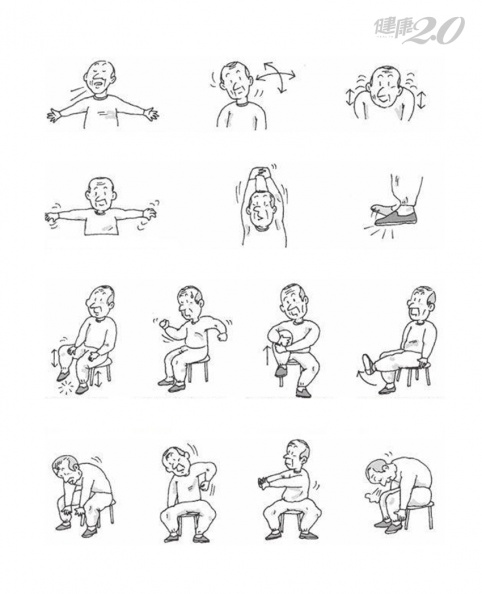 健康2.0