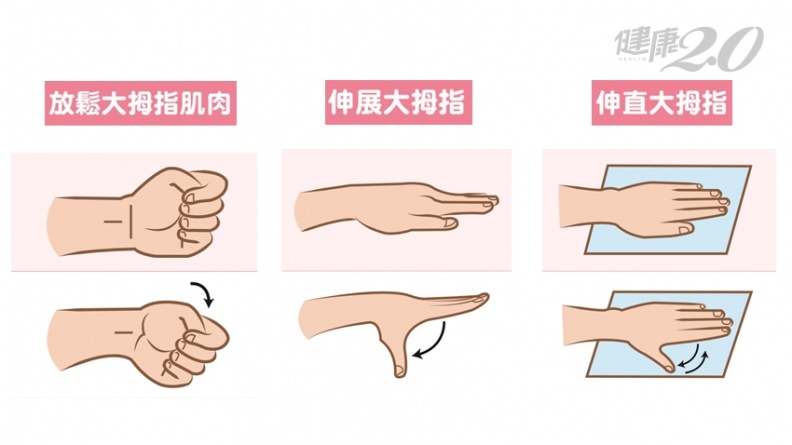 健康2.0 HEALTH

放鬆大拇指肌肉

伸展大拇指

伸直大拇指