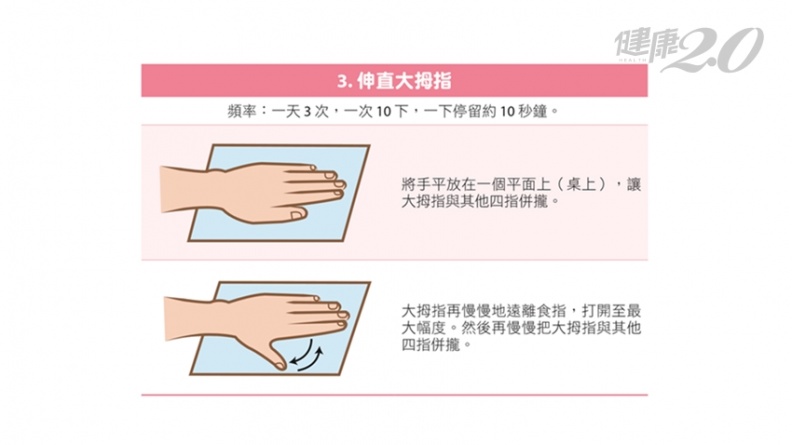 健康2.0
HEALTH

3. 伸直大拇指

頻率：一天 3 次，一次 10 下，一下停留約 10 秒鐘。

將手平放在一個平面上（桌上），讓大拇指與其他四指併攏。

大拇指再慢慢地遠離食指，打開至最大幅度。然後再慢慢把大拇指與其他四指併攏。