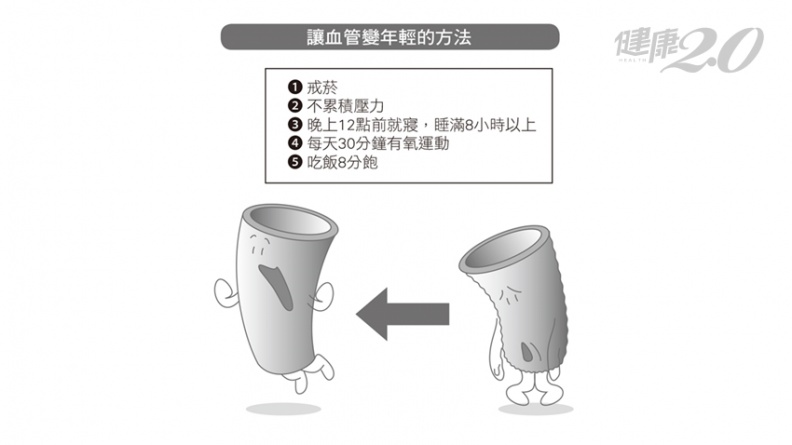 讓血管變年輕的方法

健康2.0
HEALTH

❶ 戒菸
❷ 不累積壓力
❸ 晚上12點前就寢，睡滿8小時以上
❹ 每天30分鐘有氧運動
❺ 吃飯8分飽