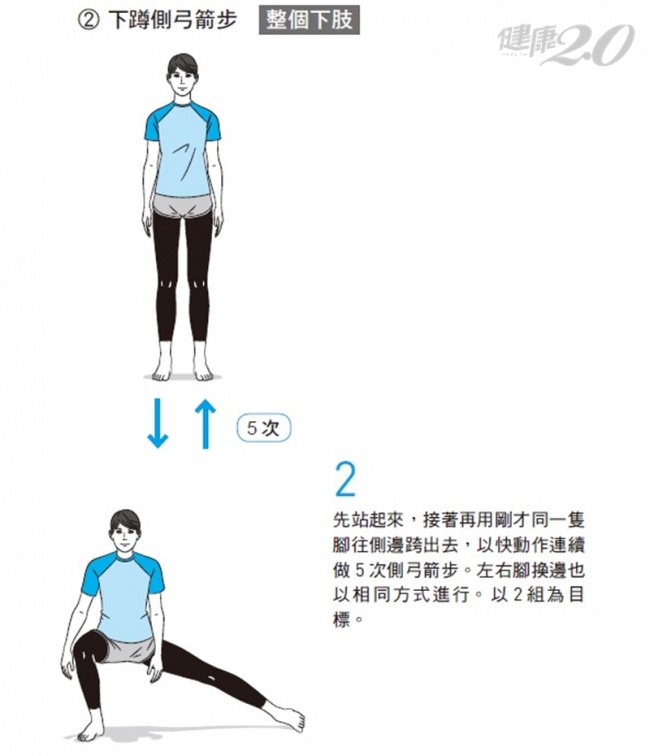 ② 下蹲側弓箭步 整個下肢

健康2.0

5次

2

先站起來，接著再用剛才同一隻腳往側邊跨出去，以快動作連續做5次側弓箭步。左右腳換邊也以相同方式進行。以2組為目標。