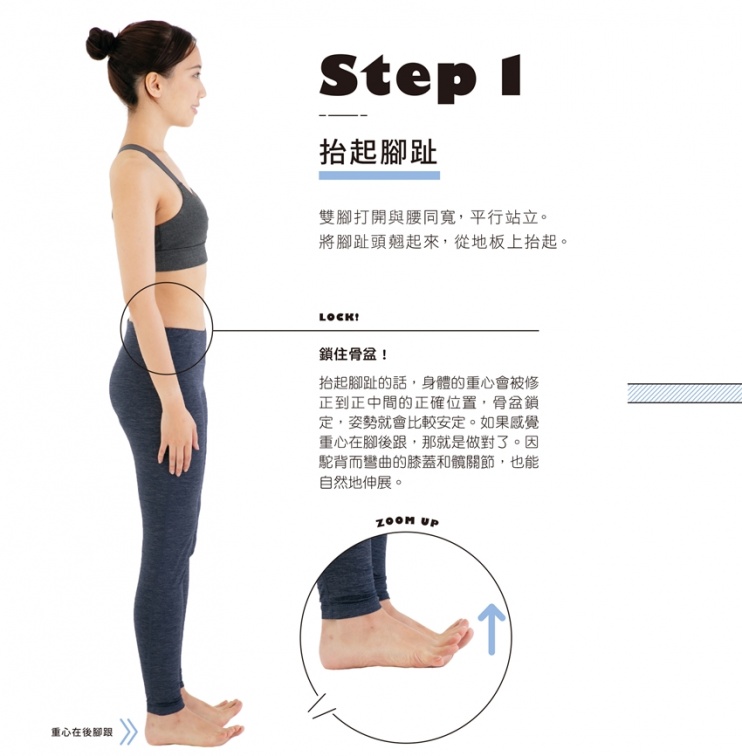 Step 1

抬起腳趾

雙腳打開與腰同寬，平行站立。
將腳趾頭翹起來，從地板上抬起。

LOCK!

鎖住骨盆！

抬起腳趾的話，身體的重心會被修正到正中間的正確位置，骨盆鎖定，姿勢就會比較安定。如果感覺重心在腳後跟，那就是做對了。因駝背而彎曲的膝蓋和髖關節，也能自然地伸展。

ZOOM UP

重心在後腳跟