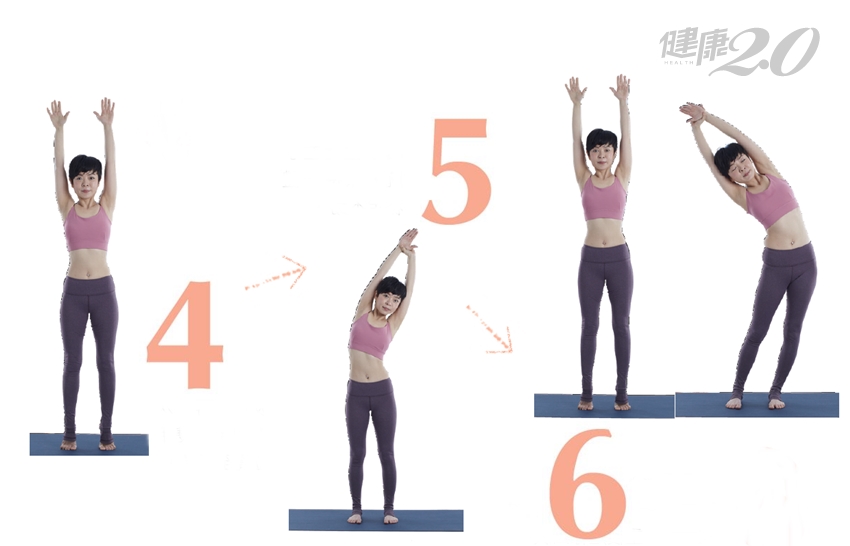 健康2.0
HEALTH

4

5

6