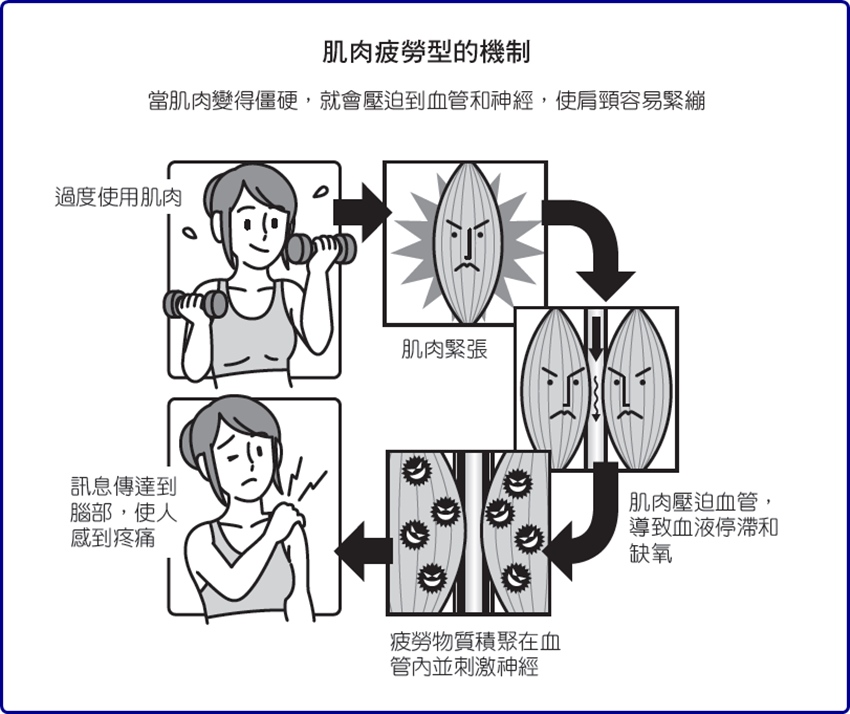 肌肉疲勞型的機制

當肌肉變得僵硬，就會壓迫到血管和神經，使肩頸容易緊繃

過度使用肌肉

肌肉緊張

肌肉壓迫血管，導致血液停滯和缺氧

疲勞物質積聚在血管內並刺激神經

訊息傳達到腦部，使人感到疼痛