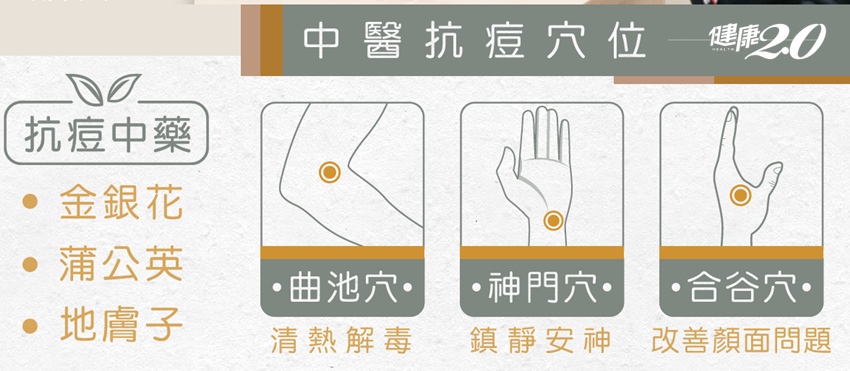 中醫抗痘穴位

健康2.0
HEALTH

抗痘中藥

• 金銀花
• 蒲公英
• 地膚子

•曲池穴•
清熱解毒

•神門穴•
鎮靜安神

•合谷穴•
改善顏面問題