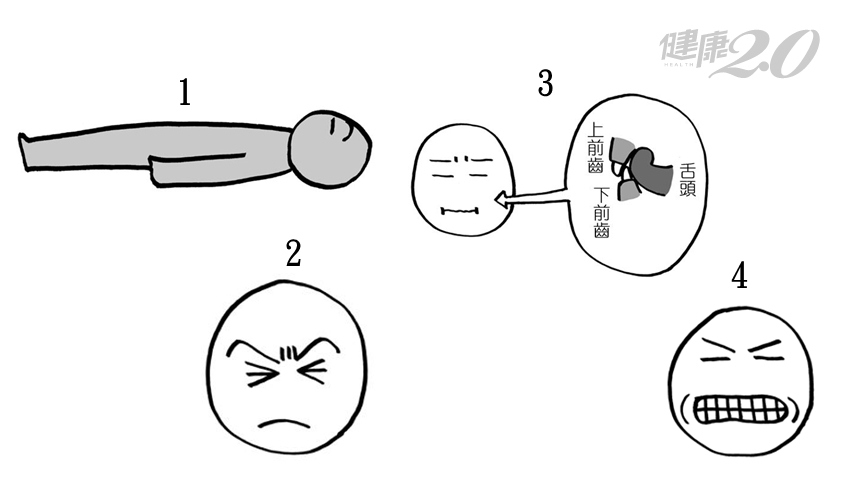 健康2.0
HEALTH

1

3

上前齒

舌頭

下前齒

2

4