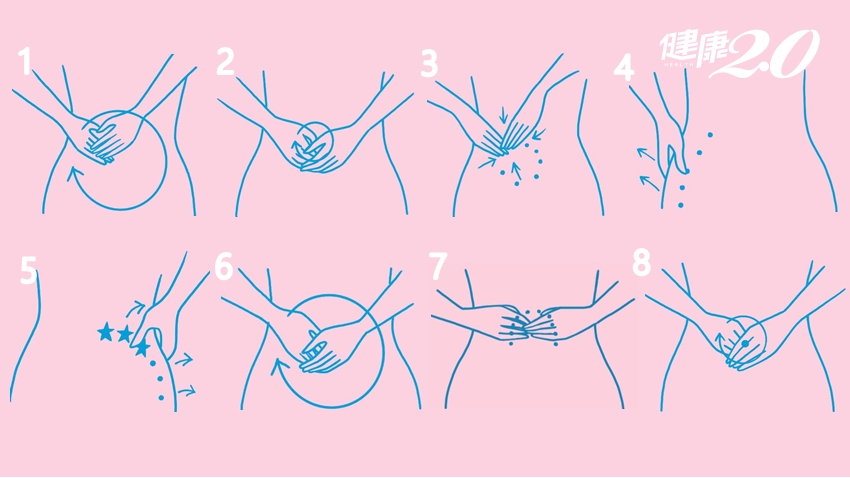 1
2
3
4
健康2.0
HEALTH
5
6
7
8