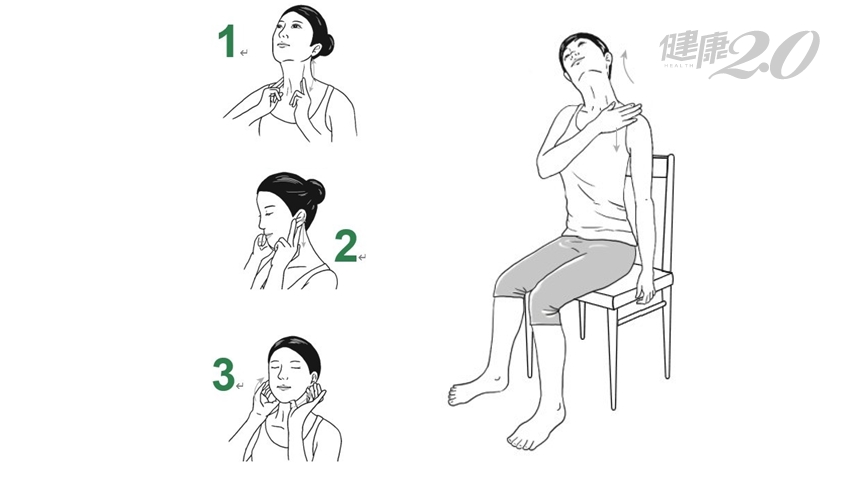 1
2
3
健康2.0
HEALTH