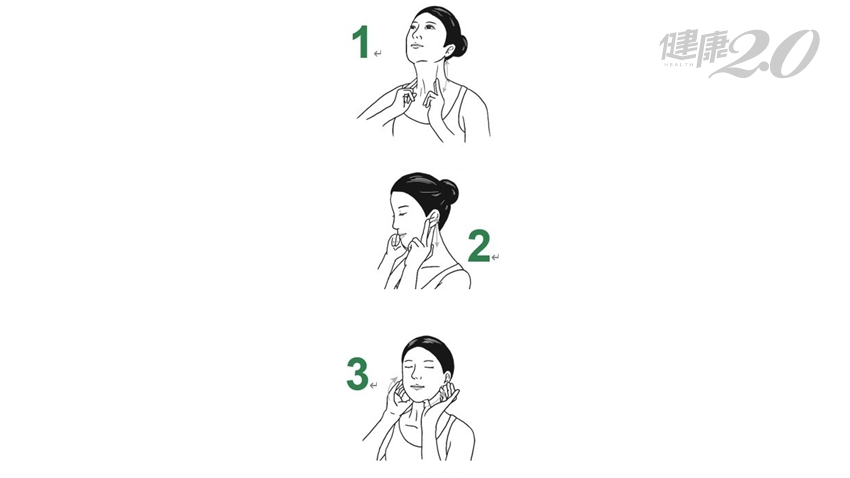 1

健康2.0
HEALTH

2

3