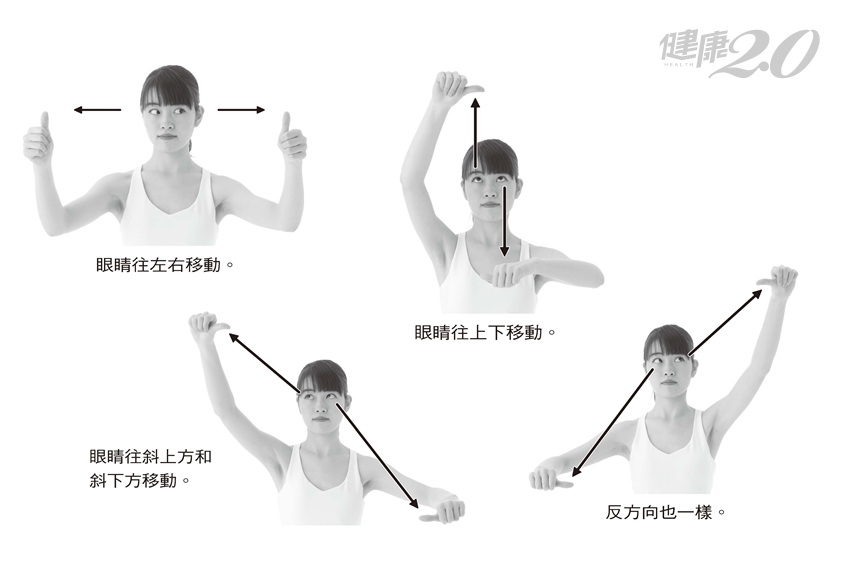 健康2.0
HEALTH

眼睛往左右移動。

眼睛往上下移動。

眼睛往斜上方和斜下方移動。

反方向也一樣。