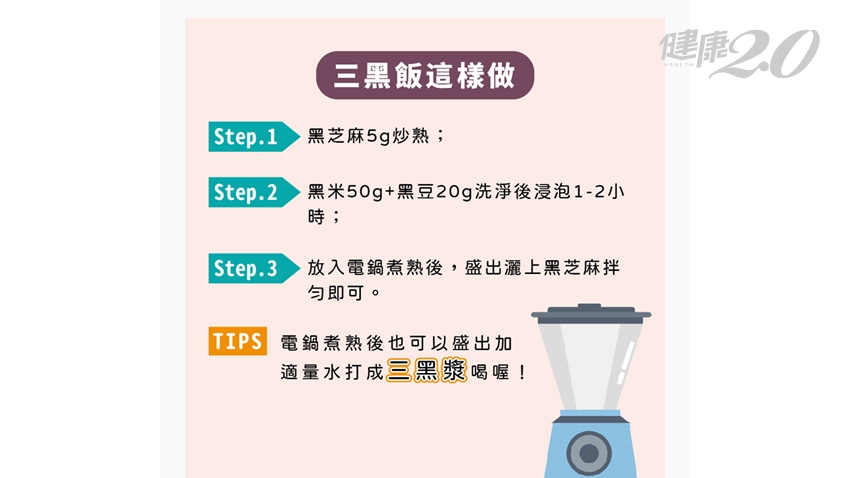 健康2.0
HEALTH

三黑飯這樣做

Step.1 黑芝麻5g炒熟；

Step.2 黑米50g+黑豆20g洗淨後浸泡1-2小時；

Step.3 放入電鍋煮熟後，盛出灑上黑芝麻拌勻即可。

TIPS 電鍋煮熟後也可以盛出加適量水打成三黑漿喝喔！