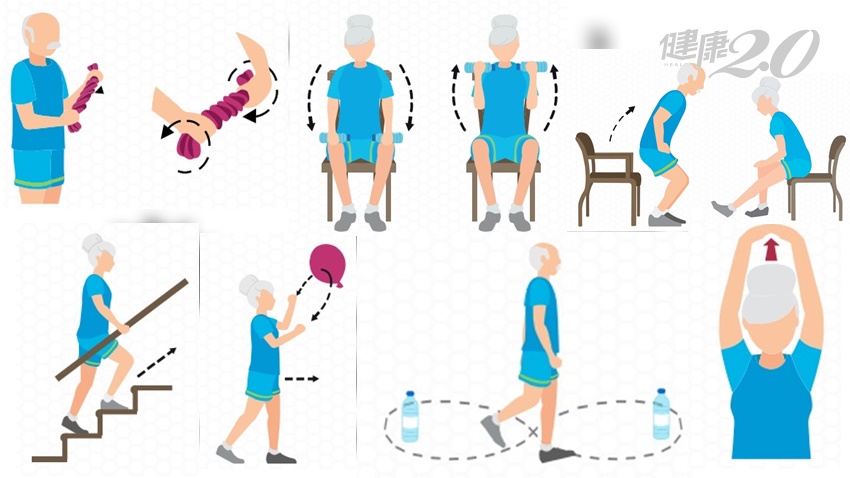 健康2.0